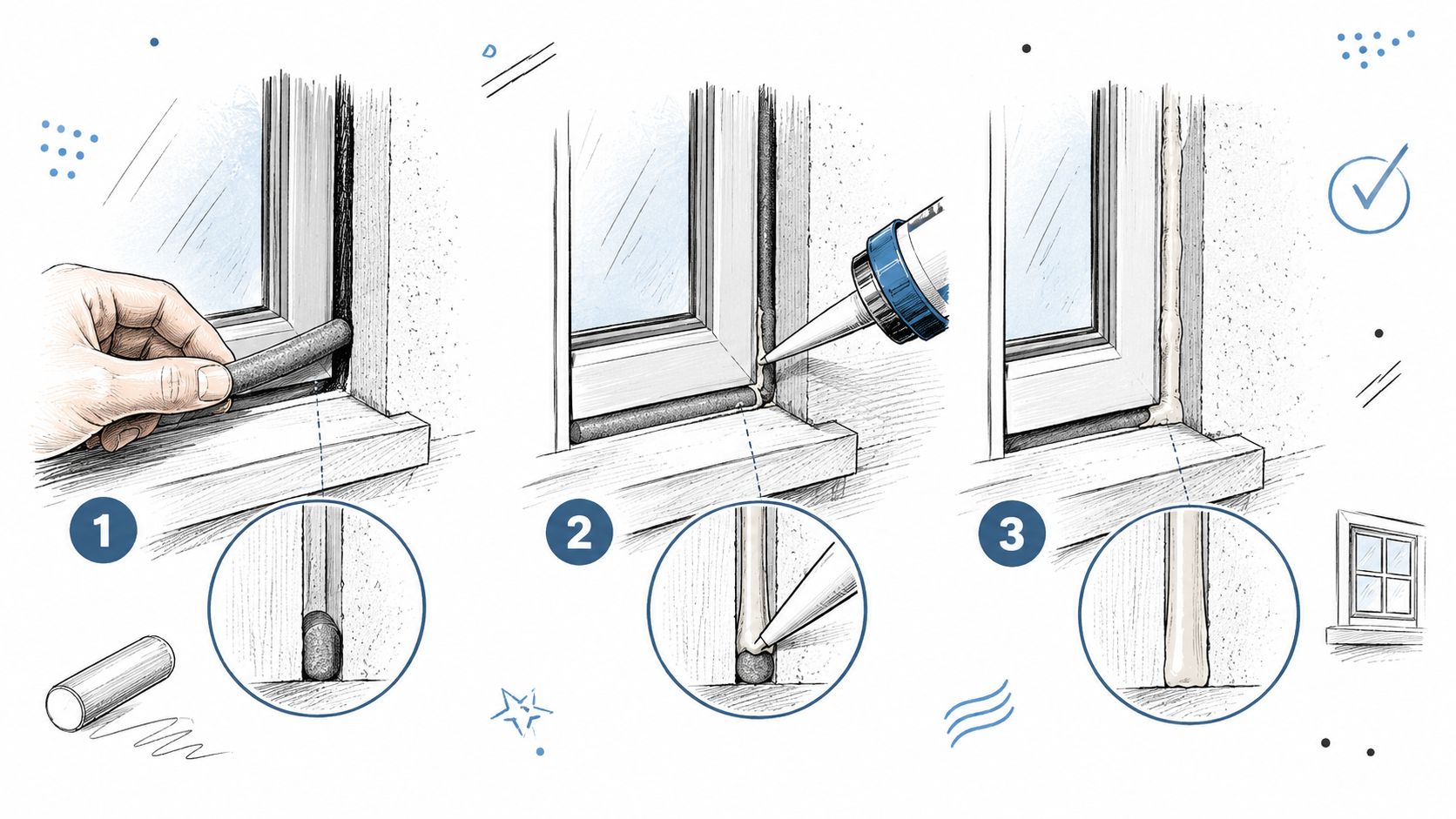 1

2

3