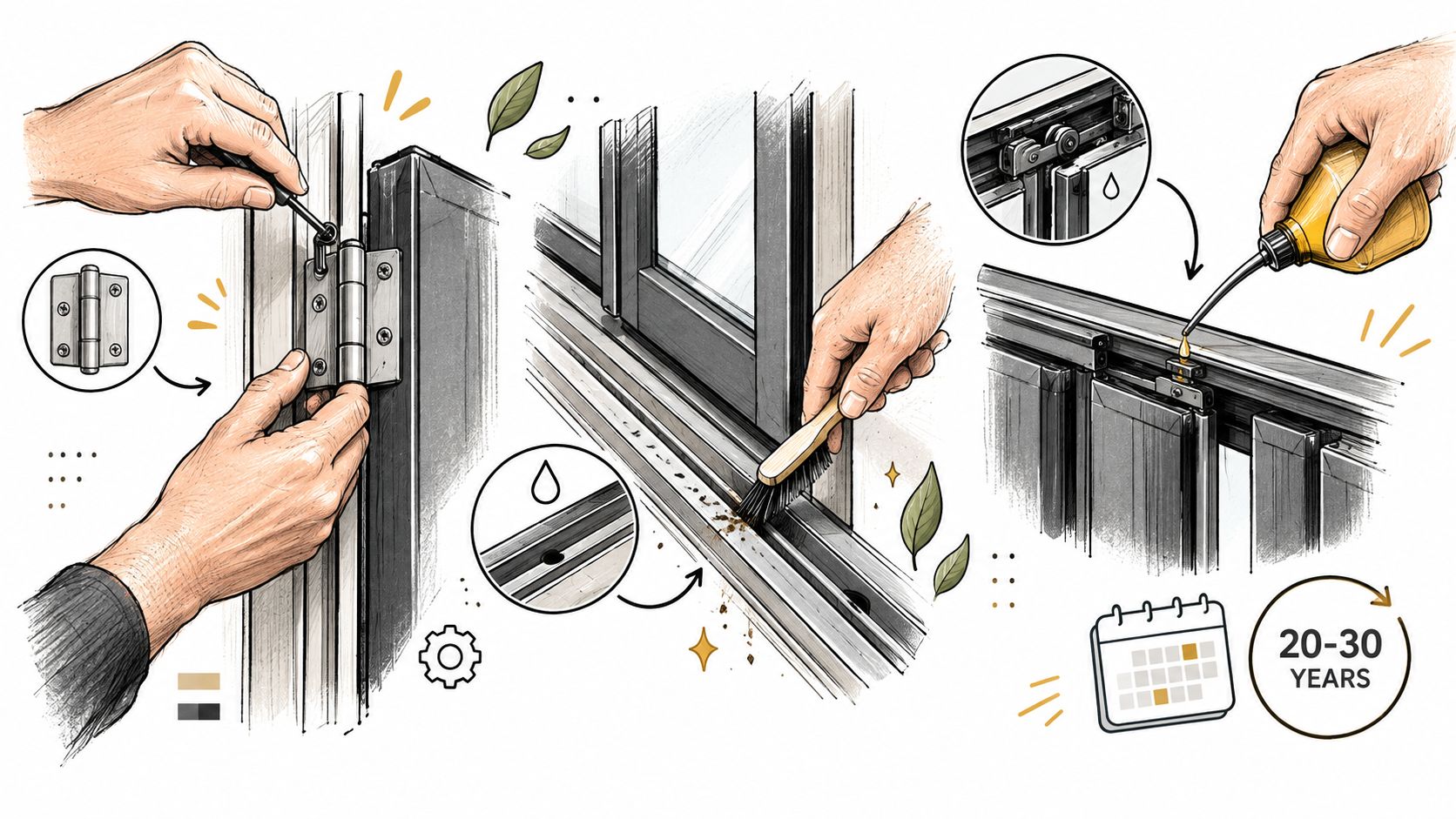 20-30
YEARS